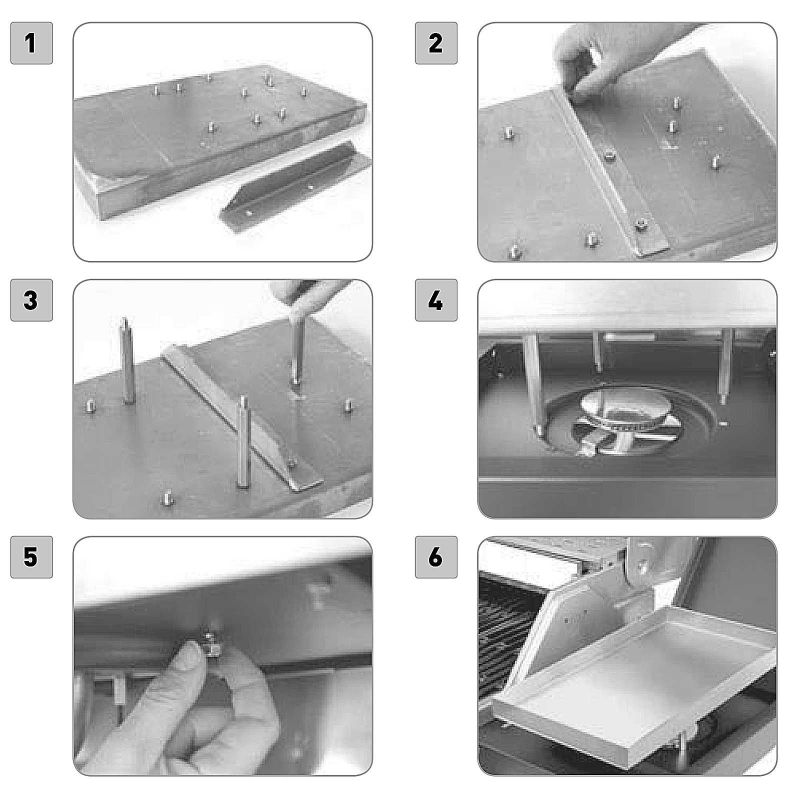 1

2

3

4

5

6